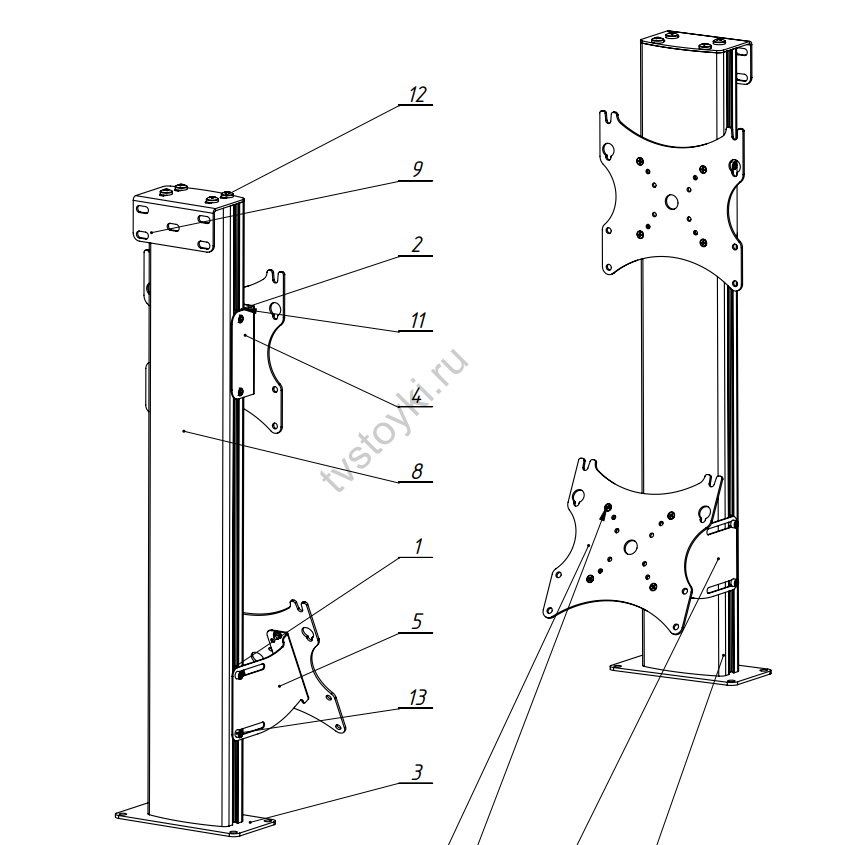 12
9
2
11
4
8
1
5
13
3
tvstoyki.ru